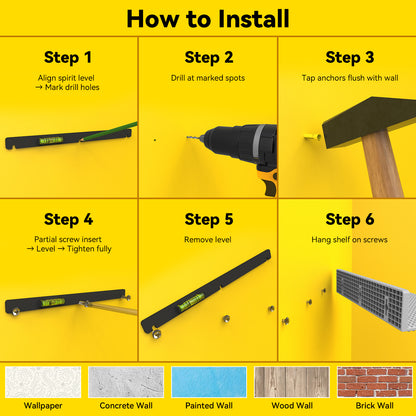 How to Install

Step 1
Align spirit level → Mark drill holes

Step 2
Drill at marked spots

Step 3
Tap anchors flush with wall

Step 4
Partial screw insert → Level → Tighten fully

Step 5
Remove level

Step 6
Hang shelf on screws

Wallpaper

Concrete Wall

Painted Wall

Wood Wall

Brick Wall