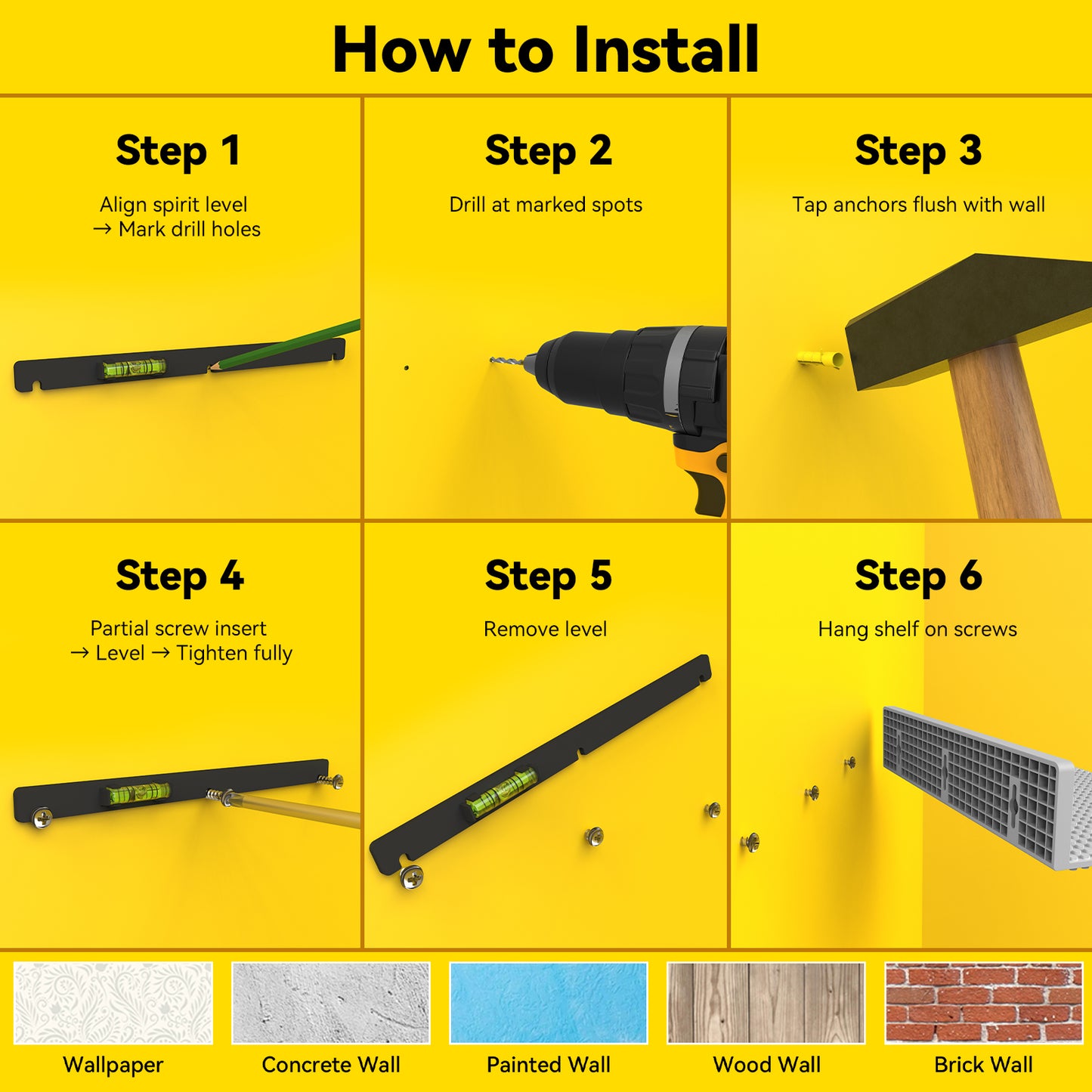 How to Install

Step 1

Align spirit level → Mark drill holes

Step 2

Drill at marked spots

Step 3

Tap anchors flush with wall

Step 4

Partial screw insert → Level → Tighten fully

Step 5

Remove level

Step 6

Hang shelf on screws

Wallpaper

Concrete Wall

Painted Wall

Wood Wall

Brick Wall